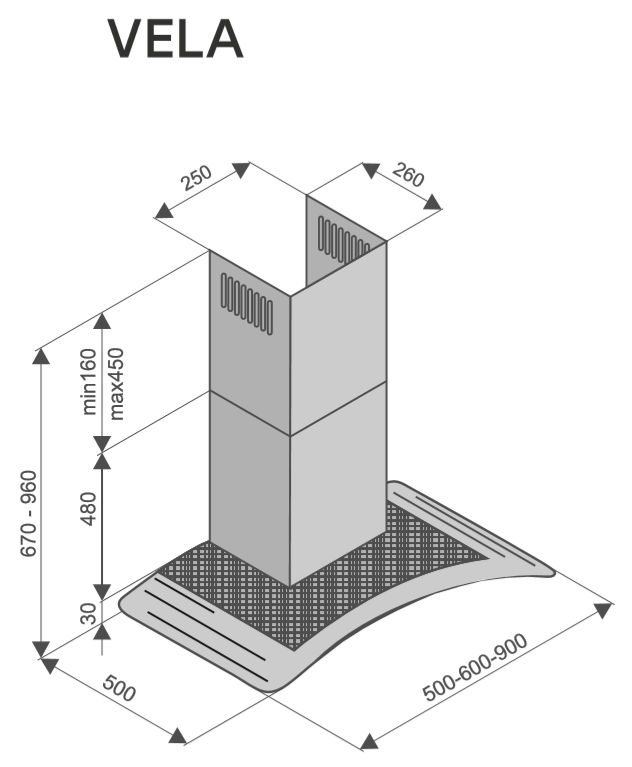 VELA

250

260

min160

max450

670 - 960

480

30

500

500-600-900